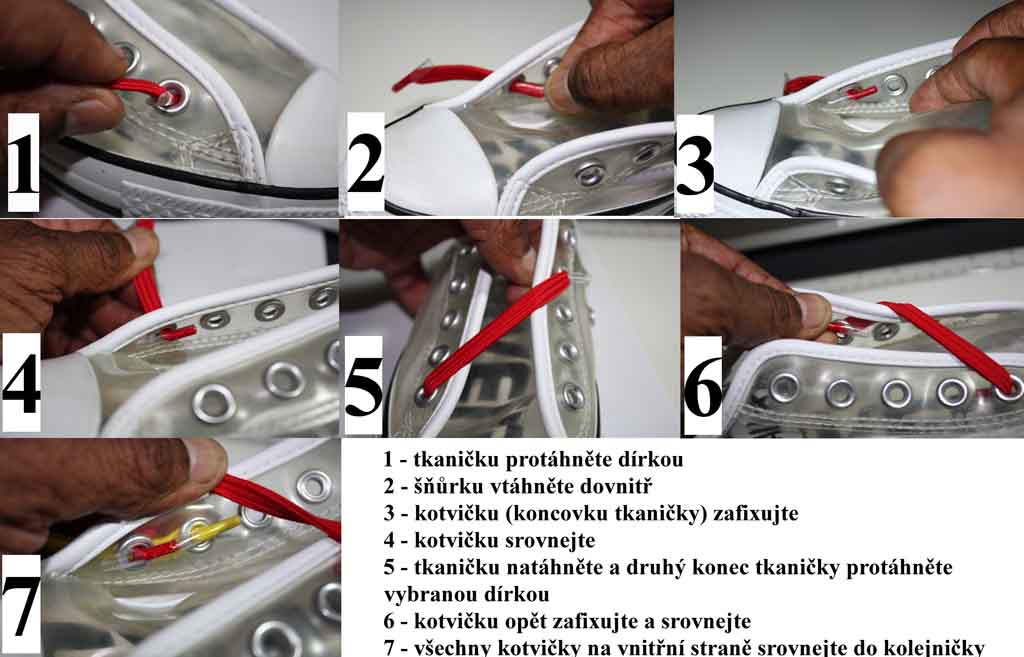 1

2

3

4

5

6

7

1 - tkaničku protáhněte dírkou
2 - šňůrku vtáhněte dovnitř
3 - kotvičku (koncovku tkaničky) zafixujte
4 - kotvičku srovnejte
5 - tkaničku natáhněte a druhý konec tkaničky protáhněte vybranou dírkou
6 - kotvičku opět zafixujte a srovnejte
7 - všechny kotvičky na vnitřní straně srovnejte do kolejničky